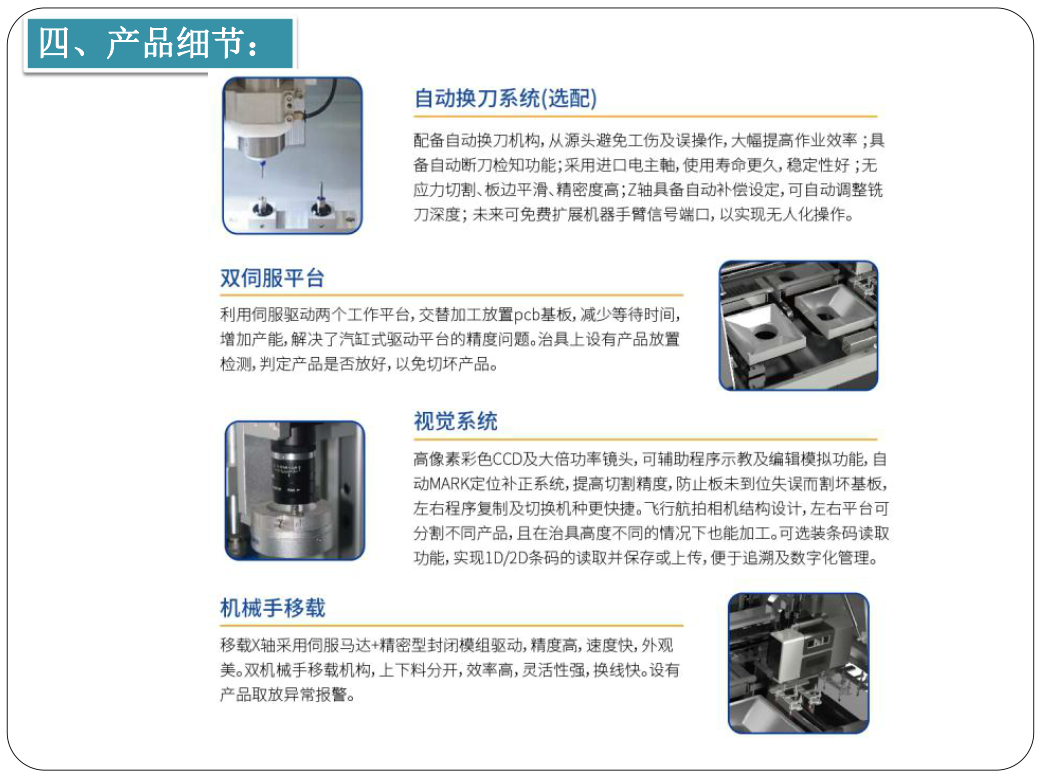 四、产品细节：

自动换刀系统(选配)

配备自动换刀机构，从源头避免工伤及误操作，大幅提高作业效率；具备自动断刀检知功能；采用进口电主軸，使用寿命更久，稳定性好；无应力切割、板边平滑、精密度高；Z轴具备自动补偿设定，可自动调整铣刀深度；未来可免费扩展机器手臂信号端口，以实现无人化操作。

双伺服平台

利用伺服驱动两个工作平台，交替加工放置pcb基板，减少等待时间，增加产能，解决了汽缸式驱动平台的精度问题。治具上设有产品放置检测，判定产品是否放好，以免切坏产品。

视觉系统

高像素彩色CCD及大倍功率镜头，可辅助程序示教及编辑模拟功能，自动MARK定位补正系统，提高切割精度，防止板未到位失误而割坏基板，左右程序复制及切换机种更快捷。飞行航拍相机结构设计，左右平台可分割不同产品，且在治具高度不同的情况下也能加工。可选装条码读取功能，实现1D/2D条码的读取并保存或上传，便于追溯及数字化管理。

机械手移载

移载X轴采用伺服马达+精密型封闭模组驱动，精度高，速度快，外观美。双机械手移载机构，上下料分开，效率高，灵活性强，换线快。设有产品取放异常报警。